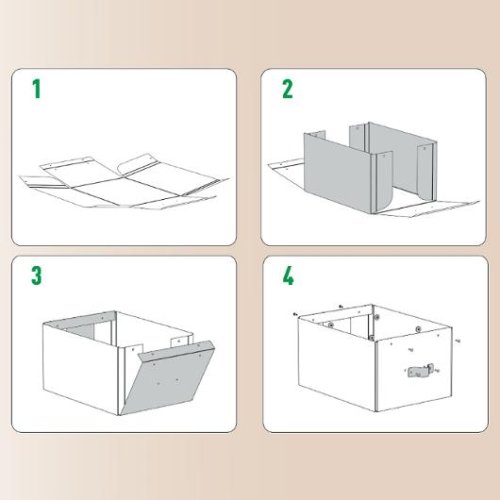 1

2

3

4