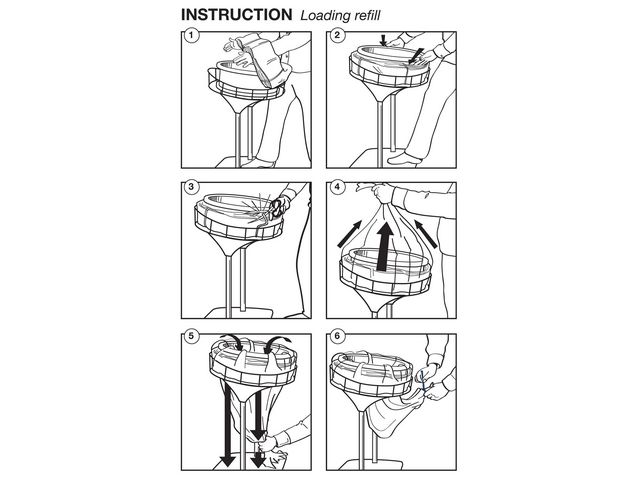 INSTRUCTION Loading refill

1

2

3

4

5

6